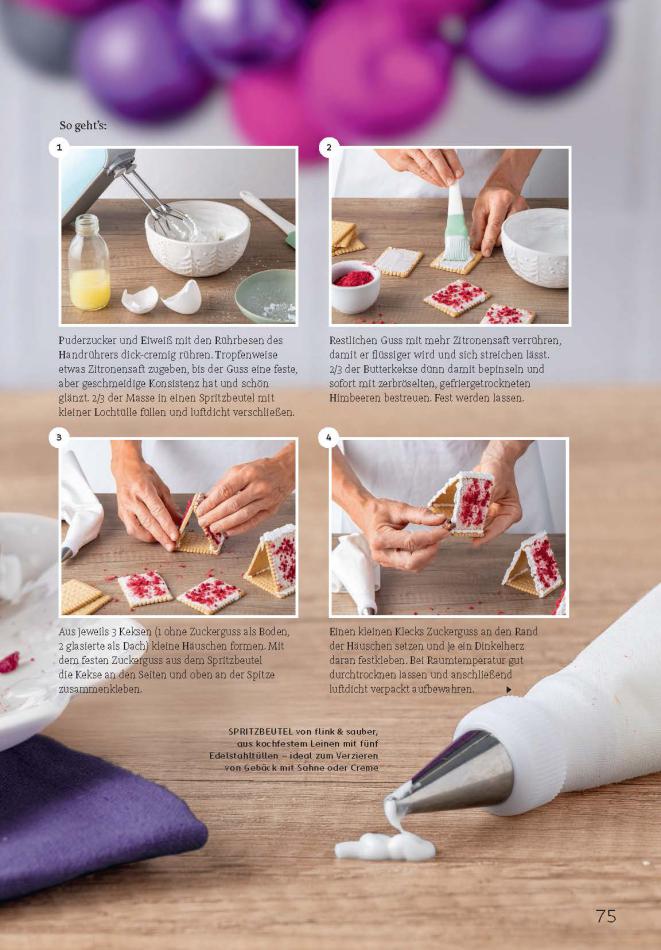 So geht's:

1

Puderzucker und Eiweiß mit den Rührbesen des Handrührers dick-cremig rühren. Tropfenweise etwas Zitronensaft zugeben, bis der Guss eine feste, aber geschmeidige Konsistenz hat und schön glänzt. 2/3 der Masse in einen Spritzbeutel mit kleiner Lochtülle füllen und luftdicht verschließen.

2

Restlichen Guss mit mehr Zitronensaft verrühren, damit er flüssiger wird und sich streichen lässt. 2/3 der Butterkekse dünn damit bepinseln und sofort mit zerbröselten, gefriergetrockneten Himbeeren bestreuen. Fest werden lassen.

3

Aus jeweils 3 Keksen (1 ohne Zuckerguss als Boden, 2 glasierte als Dach) kleine Häuschen formen. Mit dem festen Zuckerguss aus dem Spritzbeutel die Kekse an den Seiten und oben an der Spitze zusammenkleben.

4

Einen kleinen Klecks Zuckerguss an den Rand der Häuschen setzen und je ein Dinkelherz daran festkleben. Bei Raumtemperatur gut durchtrocknen lassen und anschließend luftdicht verpackt aufbewahren.

SPRITZBEUTEL von flink & sauber, aus kochfestem Leinen mit fünf Edelstahltüllen – ideal zum Verzieren von Gebäck mit Sahne oder Creme

75